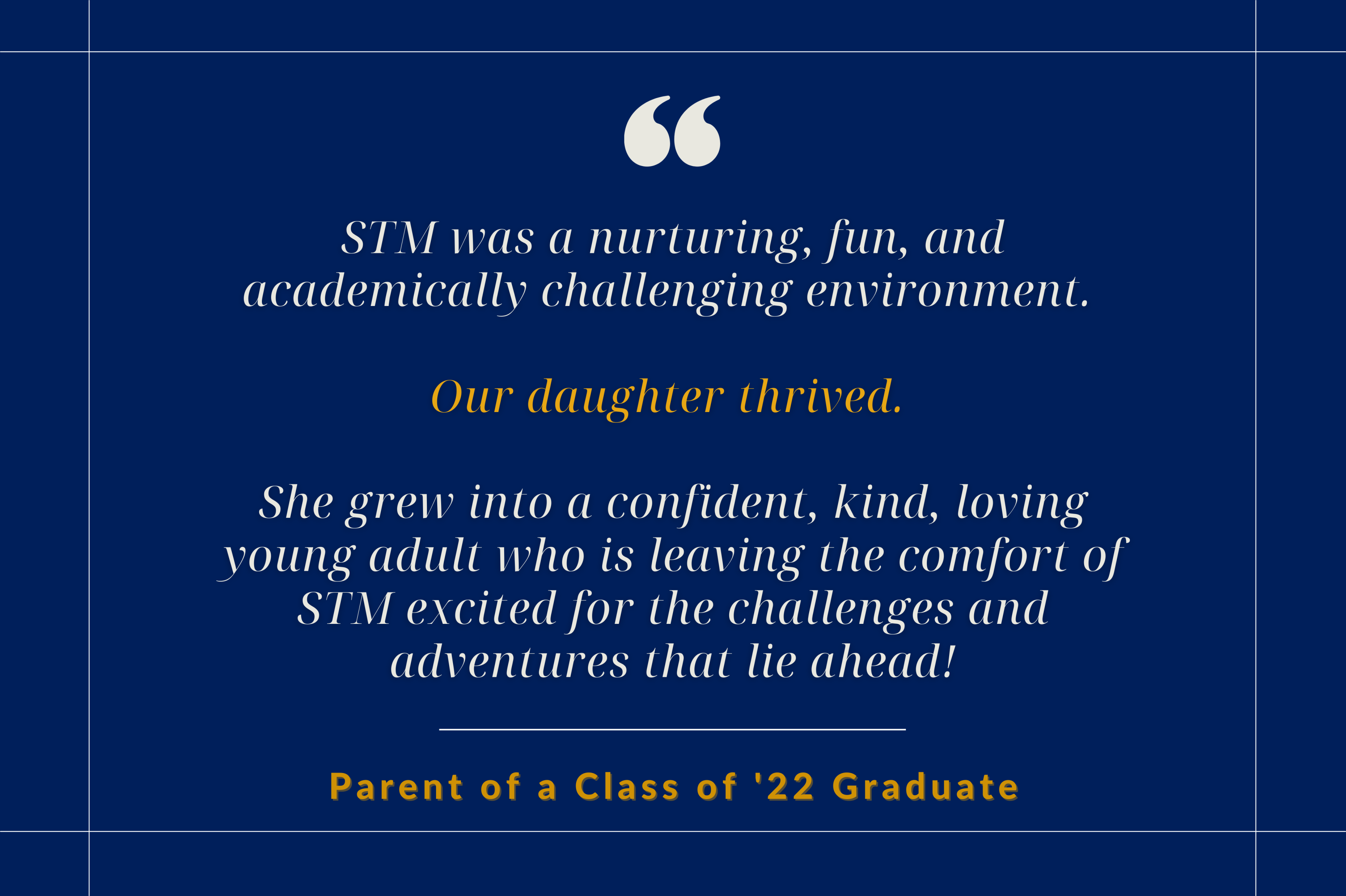 “

STM was a nurturing, fun, and academically challenging environment.

Our daughter thrived.

She grew into a confident, kind, loving young adult who is leaving the comfort of STM excited for the challenges and adventures that lie ahead!

Parent of a Class of '22 Graduate